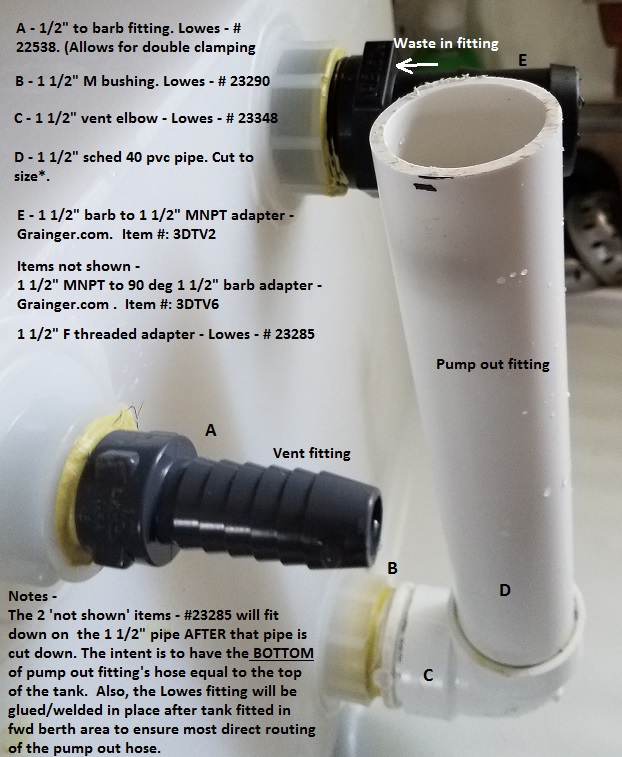 A - 1/2" to barb fitting. Lowes - # 22538. (Allows for double clamping

B - 1 1/2" M bushing. Lowes - # 23290

C - 1 1/2" vent elbow - Lowes - # 23348

D - 1 1/2" sched 40 pvc pipe. Cut to size*.

E - 1 1/2" barb to 1 1/2" MNPT adapter - Grainger.com. Item #: 3DTV2

Items not shown -
1 1/2" MNPT to 90 deg 1 1/2" barb adapter - Grainger.com . Item #: 3DTV6

1 1/2" F threaded adapter - Lowes - # 23285

Waste in fitting

E

Pump out fitting

A

Vent fitting

B

D

C

Notes -
The 2 'not shown' items - #23285 will fit down on the 1 1/2" pipe AFTER that pipe is cut down. The intent is to have the BOTTOM of pump out fitting's hose equal to the top of the tank. Also, the Lowes fitting will be glued/welded in place after tank fitted in fwd berth area to ensure most direct routing of the pump out hose.